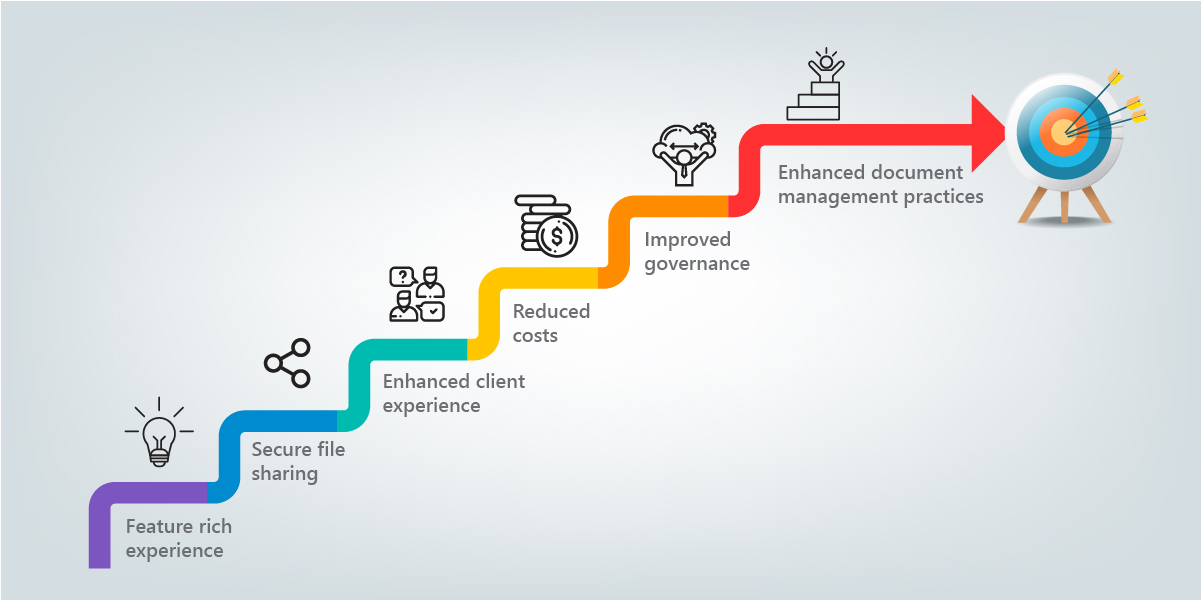 Feature rich experience

Secure file sharing

Enhanced client experience

Reduced costs

Improved governance

Enhanced document management practices